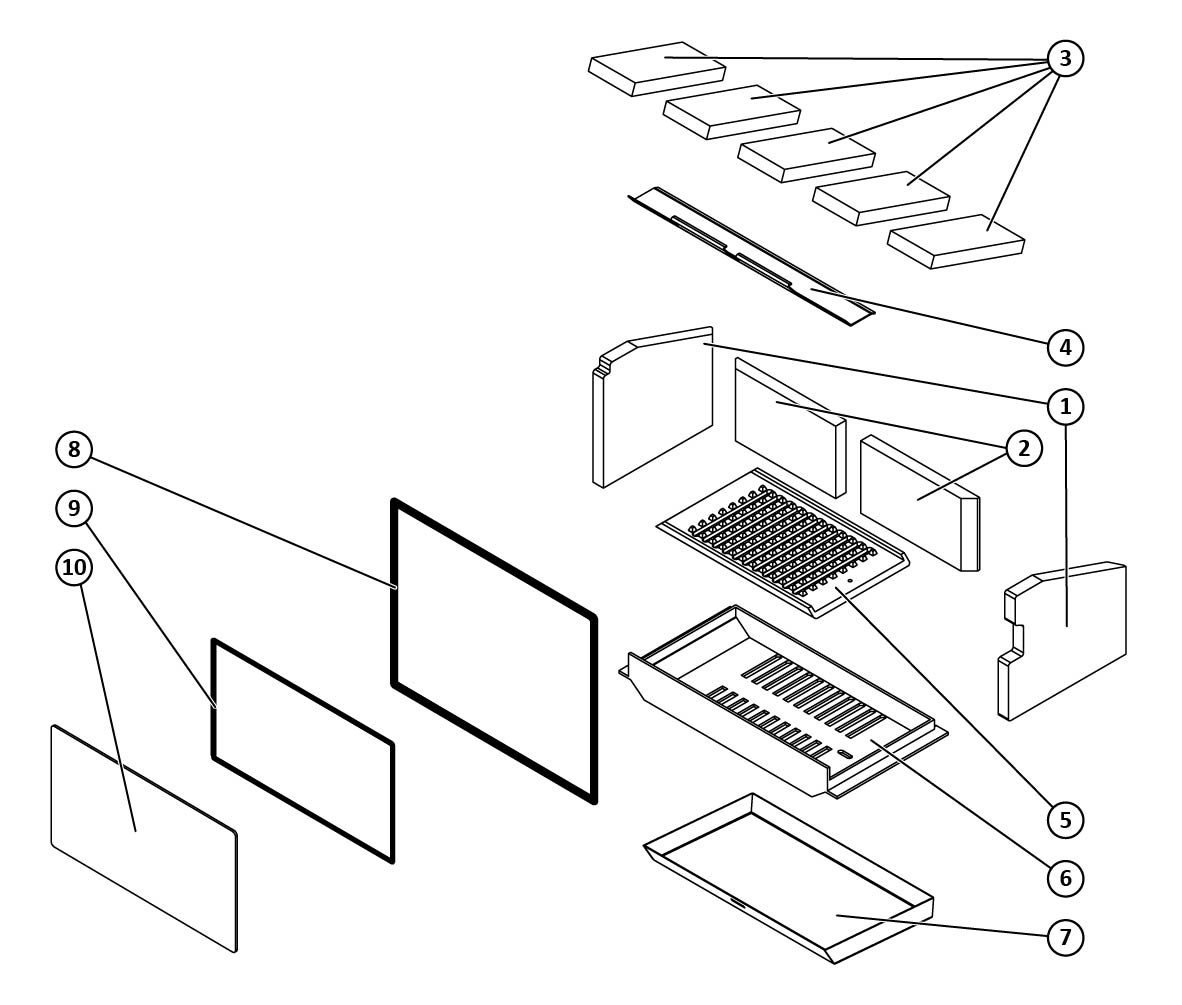 3
4
1
2
8
9
10
5
6
7